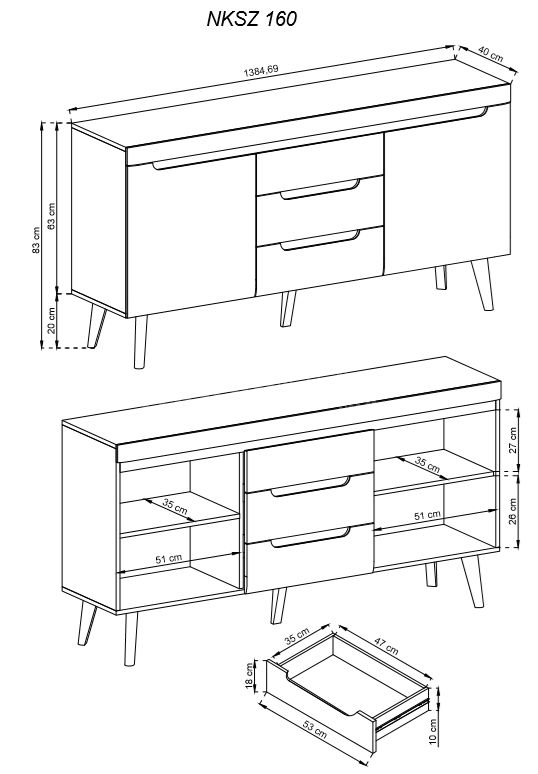 NKSZ 160

1384,69

40 cm

83 cm

63 cm

20 cm

27 cm

35 cm

26 cm

51 cm

35 cm

51 cm

35 cm

47 cm

18 cm

53 cm

10 cm