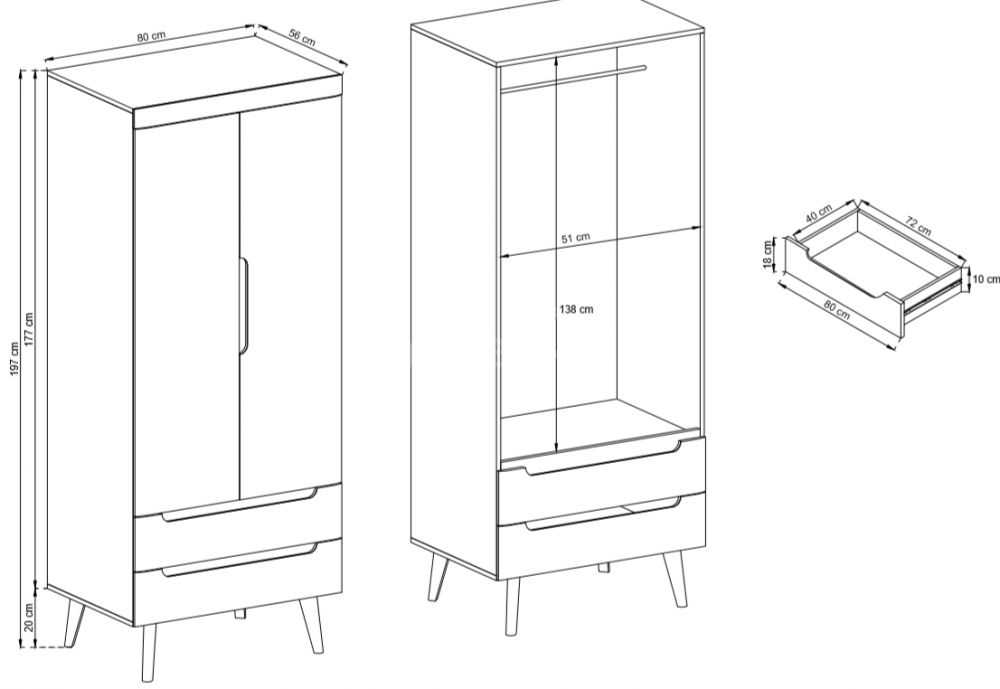 80 cm
56 cm
197 cm
177 cm
20 cm
51 cm
138 cm
40 cm
72 cm
18 cm
10 cm
80 cm