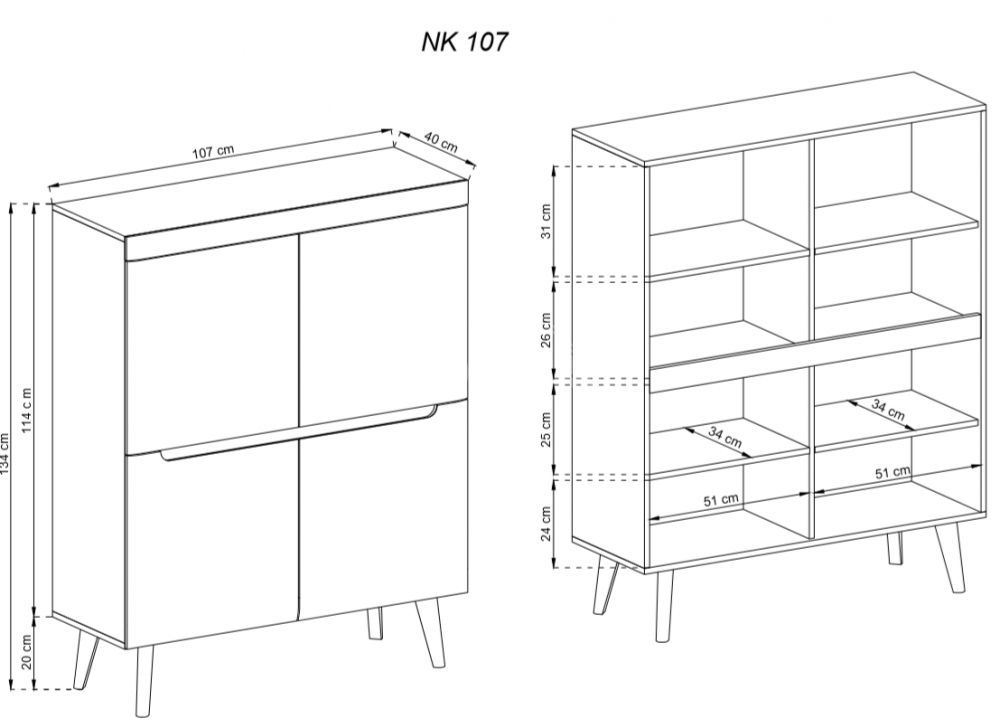 NK 107

107 cm

40 cm

134 cm

114 c m

20 cm

31 cm

26 cm

25 cm

24 cm

34 cm

34 cm

51 cm

51 cm