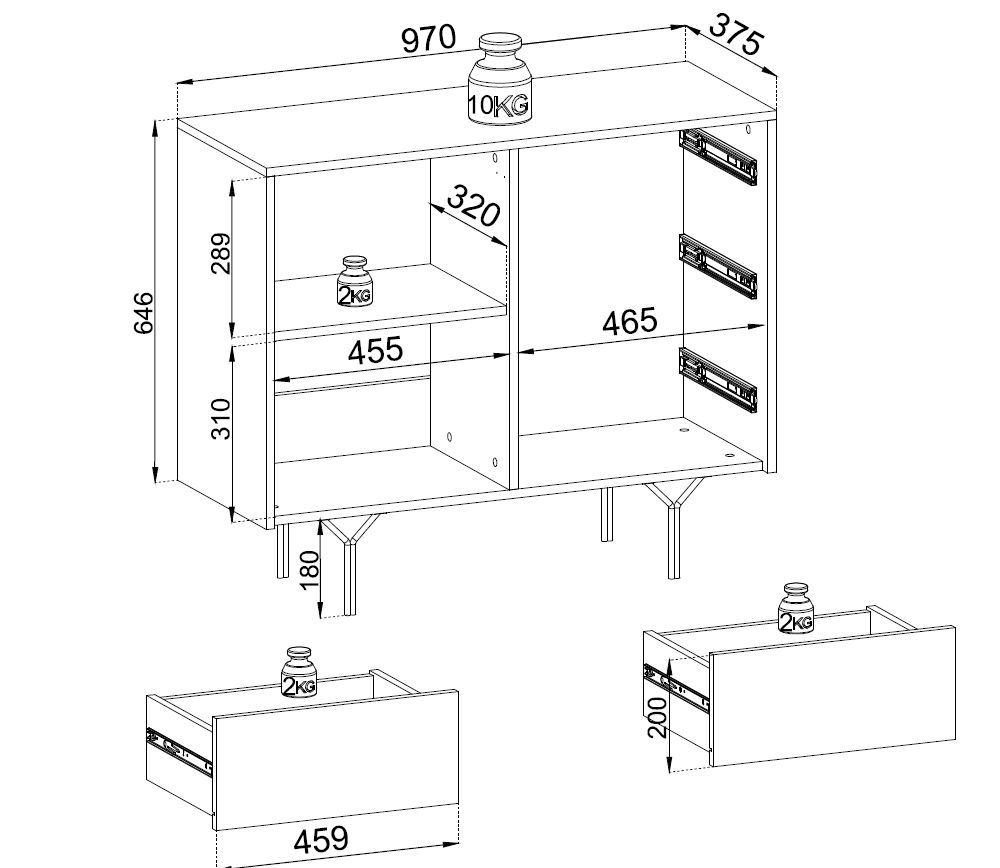 970
375
10KG
646
289
320
2KG
455
465
310
180
2KG
2KG
200
459