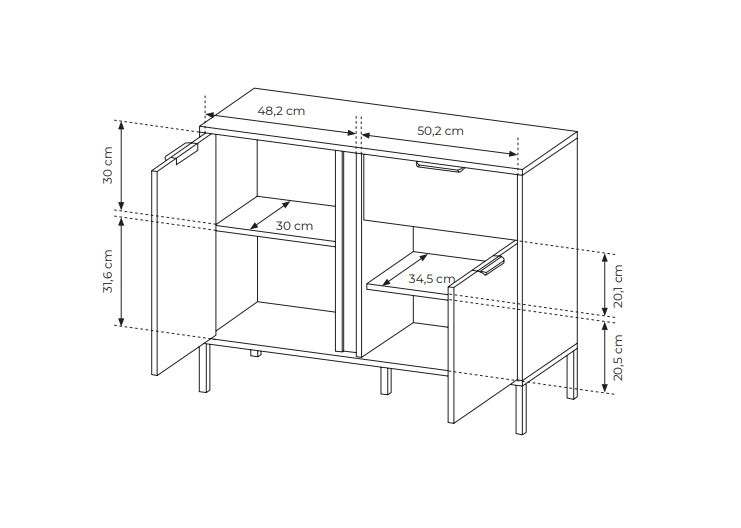 48,2 cm
50,2 cm
30 cm
30 cm
31,6 cm
34,5 cm
20,1 cm
20,5 cm