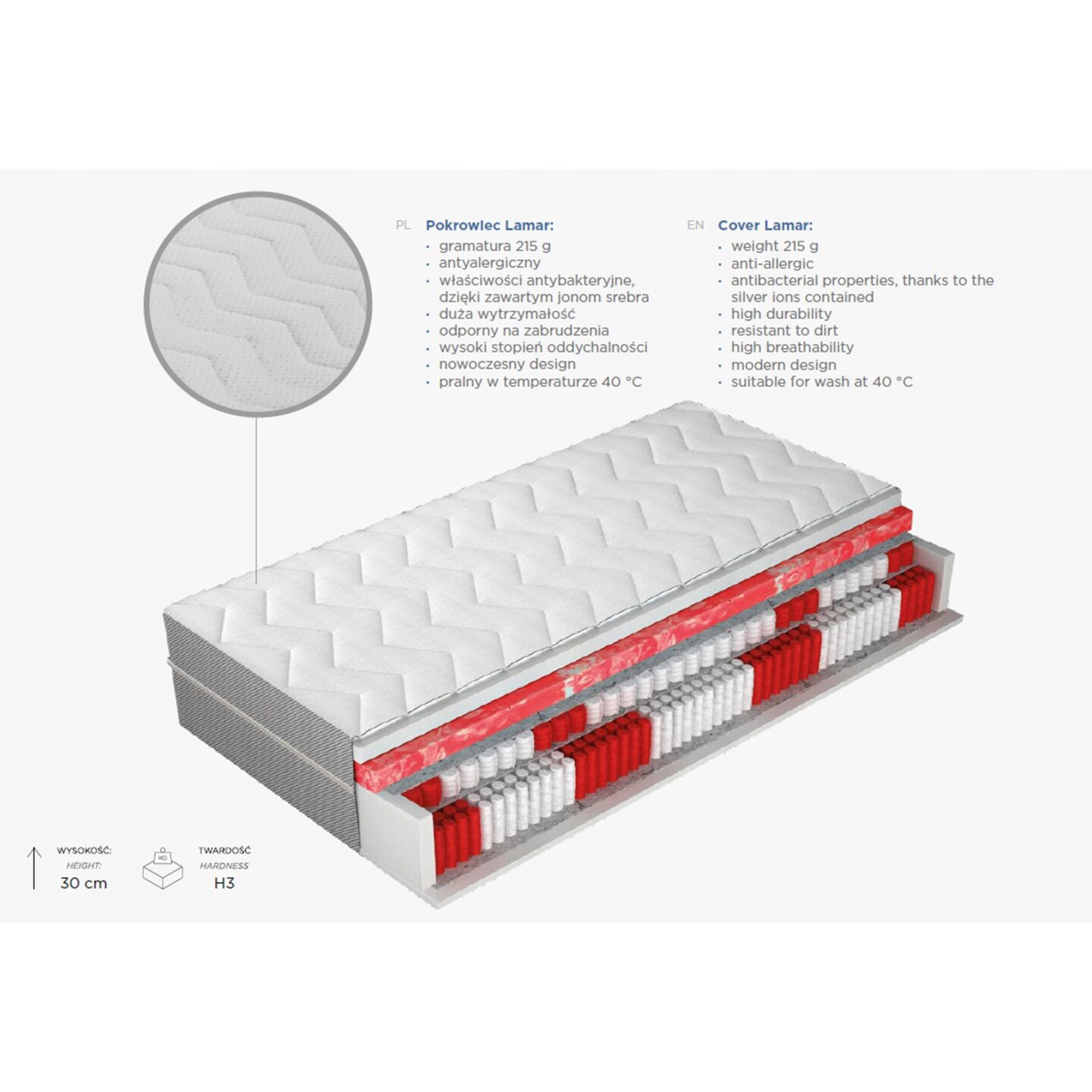 PL Pokrowiec Lamar:
· gramatura 215 g
· antyalergiczny
· właściwości antybakteryjne, dzięki zawartym jonom srebra
· duża wytrzymałość
· odporny na zabrudzenia
· wysoki stopień oddychalności
· nowoczesny design
· pralny w temperaturze 40 °C

EN Cover Lamar:
· weight 215 g
· anti-allergic
· antibacterial properties, thanks to the silver ions contained
· high durability
· resistant to dirt
· high breathability
· modern design
· suitable for wash at 40 °C

WYSOKOŚĆ:
HEIGHT:
30 cm

KG

TWARDOŚĆ
HARDNESS
H3