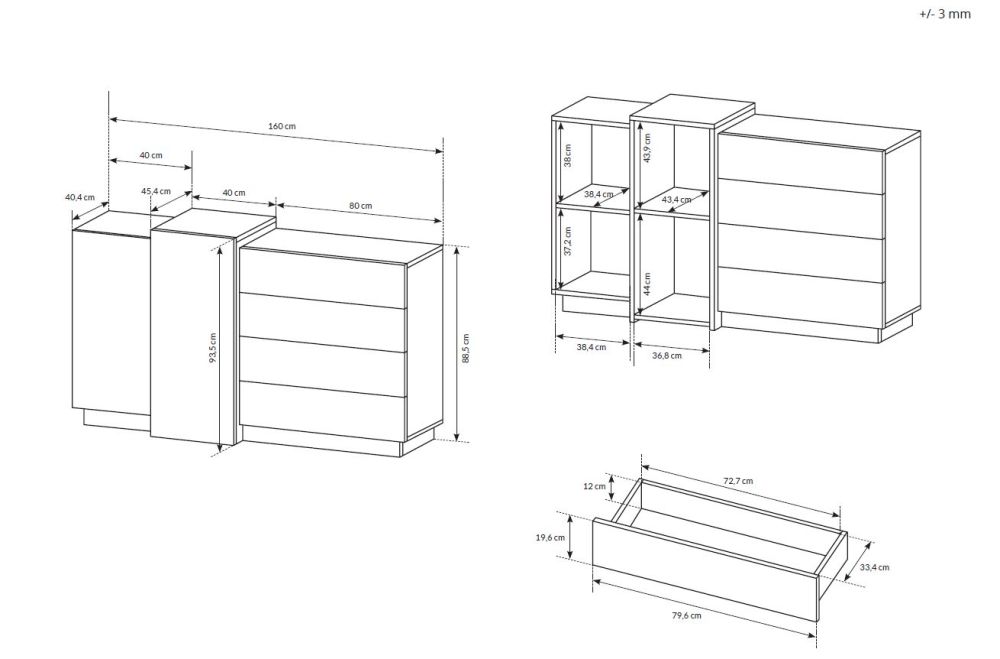 +/- 3 mm

160 cm
40 cm
40,4 cm
45,4 cm
40 cm
80 cm
93,5 cm
88,5 cm

38 cm
43,9 cm
38,4 cm
43,4 cm
37,2 cm
44 cm
38,4 cm
36,8 cm

12 cm
72,7 cm
19,6 cm
33,4 cm
79,6 cm