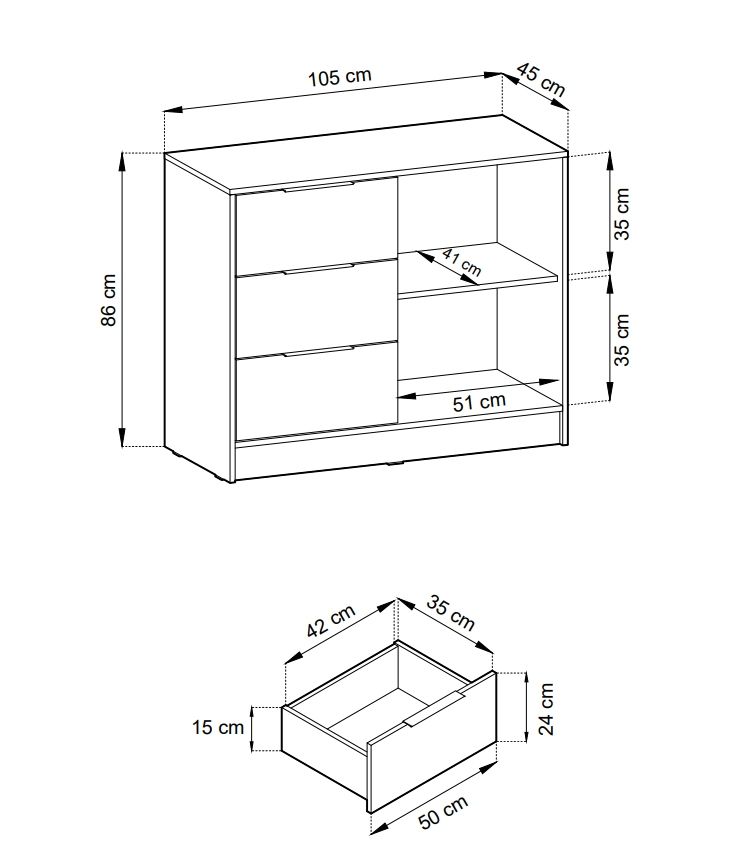 105 cm
45 cm
86 cm
35 cm
41 cm
35 cm
51 cm

42 cm
35 cm
15 cm
24 cm
50 cm